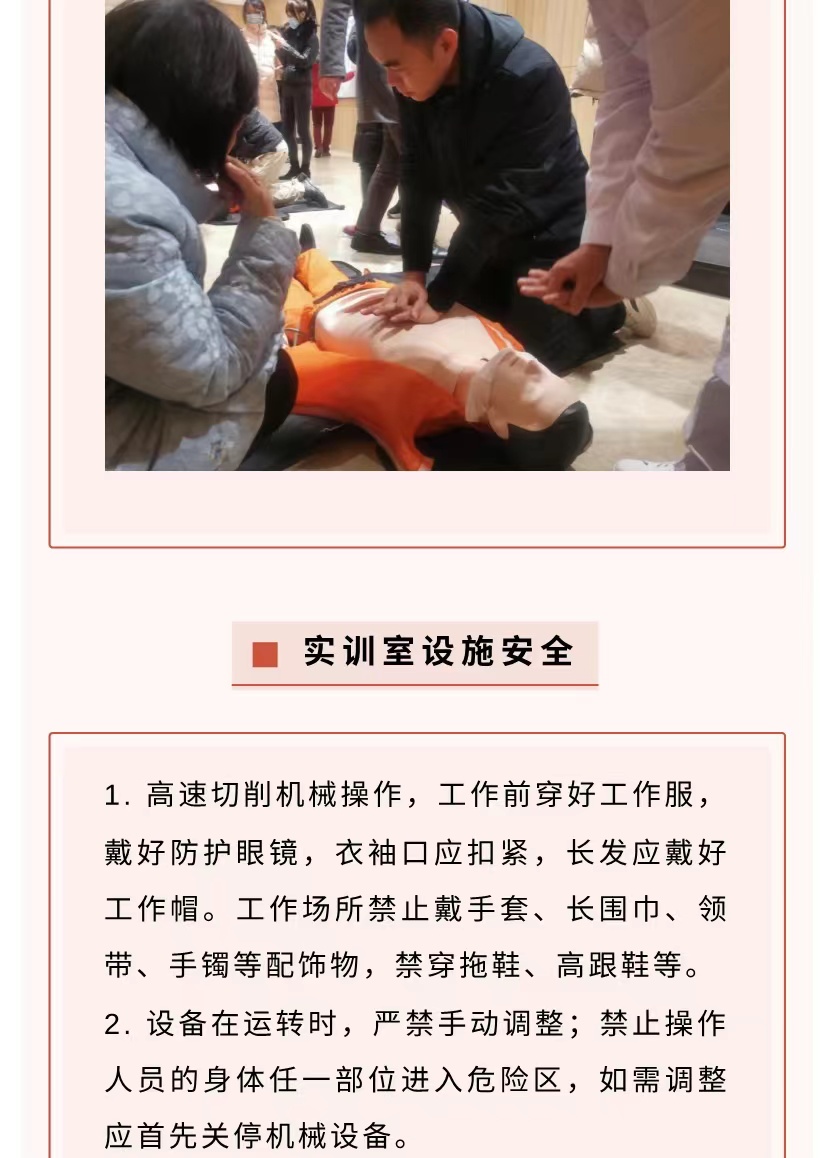 实训室设施安全

1. 高速切削机械操作，工作前穿好工作服，戴好防护眼镜，衣袖口应扣紧，长发应戴好工作帽。工作场所禁止戴手套、长围巾、领带、手镯等配饰物，禁穿拖鞋、高跟鞋等。

2. 设备在运转时，严禁手动调整；禁止操作人员的身体任一部位进入危险区，如需调整应首先关停机械设备。